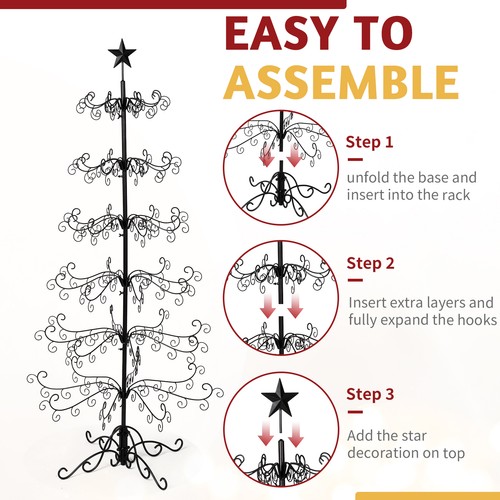 EASY TO ASSEMBLE

Step 1

unfold the base and insert into the rack

Step 2

Insert extra layers and fully expand the hooks

Step 3

Add the star decoration on top