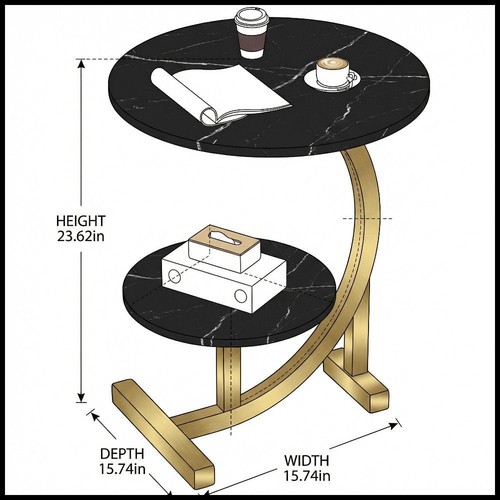 HEIGHT
23.62in

DEPTH
15.74in

WIDTH
15.74in